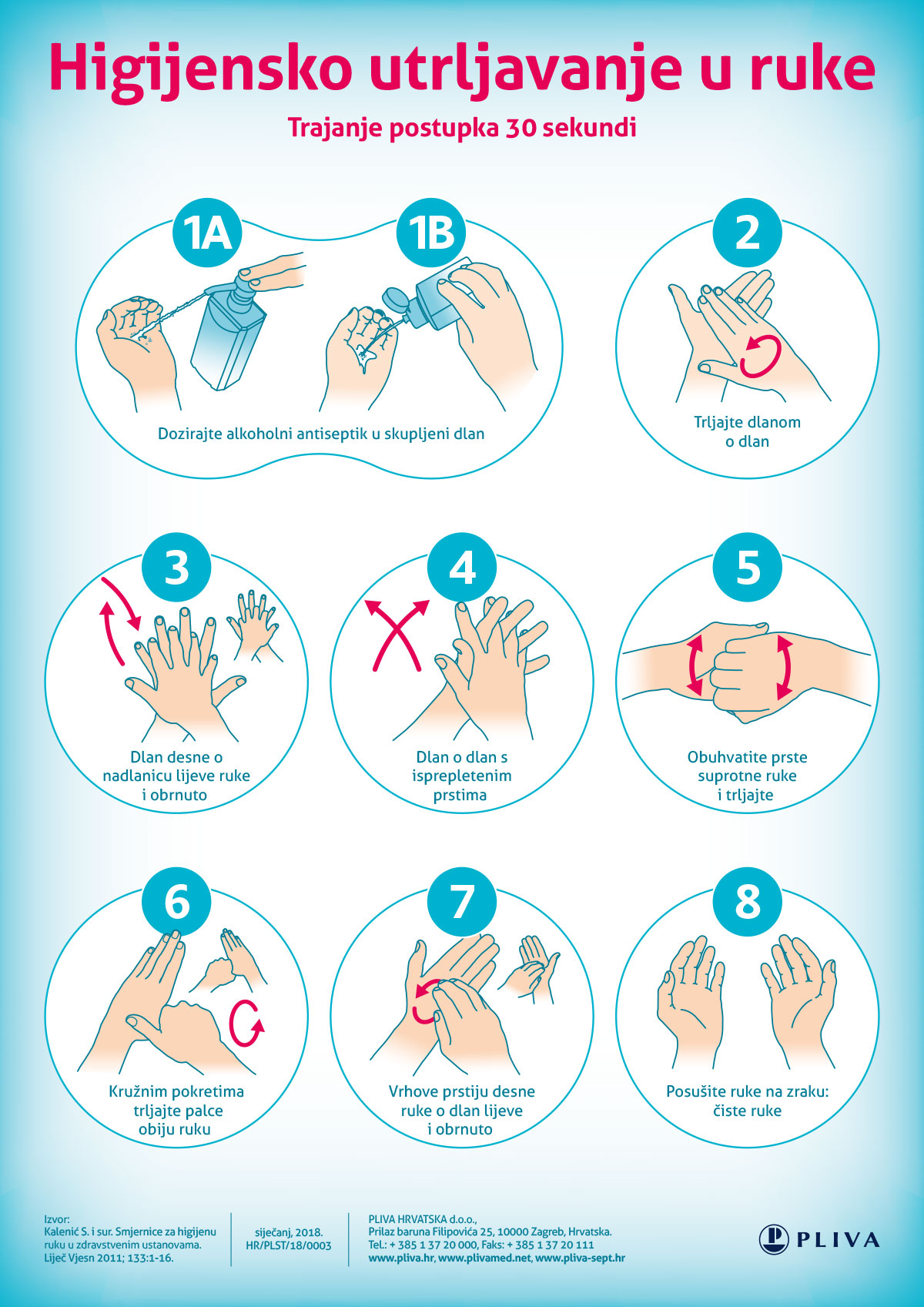 Higijensko utrljavanje u ruke

Trajanje postupka 30 sekundi

1A

1B

Dozirajte alkoholni antiseptik u skupljeni dlan

2

Trljajte dlanom o dlan

3

Dlan desne o nadlanicu lijeve ruke i obrnuto

4

Dlan o dlan s isprepletenim prstima

5

Obuhvatite prste suprotne ruke i trljajte

6

Kružnim pokretima trljajte palce obiju ruku

7

Vrhove prstiju desne ruke o dlan lijeve i obrnuto

8

Posušite ruke na zraku: čiste ruke

Izvor:
Kalenić S. i sur. Smjernice za higijenu ruku u zdravstvenim ustanovama. Liječ Vjesn 2011; 133:1-16.

siječanj, 2018.
HR/PLST/18/0003

PLIVA HRVATSKA d.o.o.,
Prilaz baruna Filipovića 25, 10000 Zagreb, Hrvatska.
Tel.: + 385 1 37 20 000, Faks: + 385 1 37 20 111
www.pliva.hr, www.plivamed.net, www.pliva-sept.hr

PLIVA