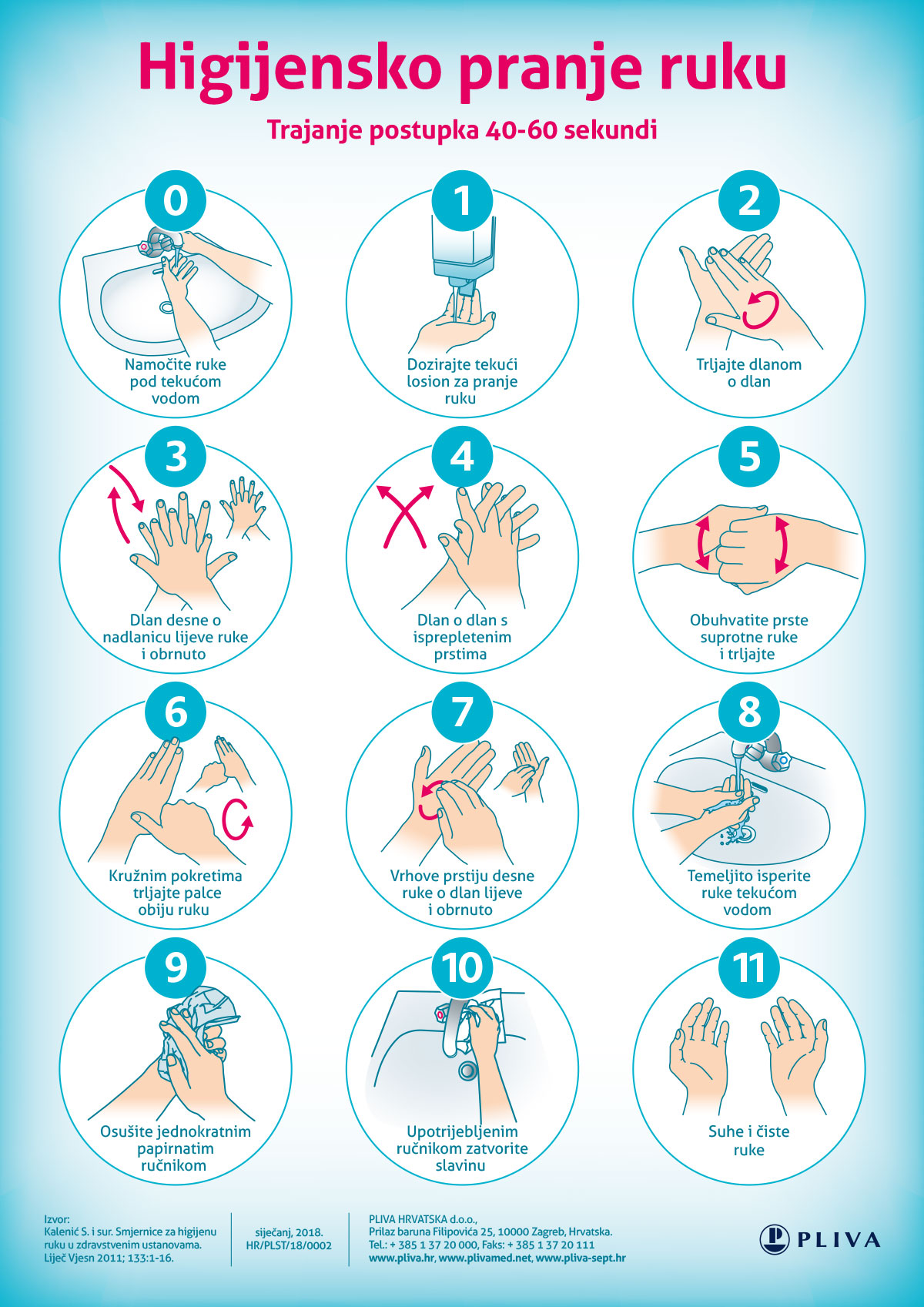 Higijensko pranje ruku

Trajanje postupka 40-60 sekundi

0
Namočite ruke pod tekućom vodom

1
Dozirajte tekući losion za pranje ruku

2
Trljajte dlanom o dlan

3
Dlan desne o nadlanicu lijeve ruke i obrnuto

4
Dlan o dlan s isprepletenim prstima

5
Obuhvatite prste suprotne ruke i trljajte

6
Kružnim pokretima trljajte palce obiju ruku

7
Vrhove prstiju desne ruke o dlan lijeve i obrnuto

8
Temeljito isperite ruke tekućom vodom

9
Osušite jednokratnim papirnatim ručnikom

10
Upotrijebljenim ručnikom zatvorite slavinu

11
Suhe i čiste ruke

Izvor:
Kalenić S. i sur. Smjernice za higijenu ruku u zdravstvenim ustanovama. Liječ Vjesn 2011; 133:1-16.

siječanj, 2018.
HR/PLST/18/0002

PLIVA HRVATSKA d.o.o.,
Prilaz baruna Filipovića 25, 10000 Zagreb, Hrvatska.
Tel.: + 385 1 37 20 000, Faks: + 385 1 37 20 111
www.pliva.hr, www.plivamed.net, www.pliva-sept.hr

PLIVA